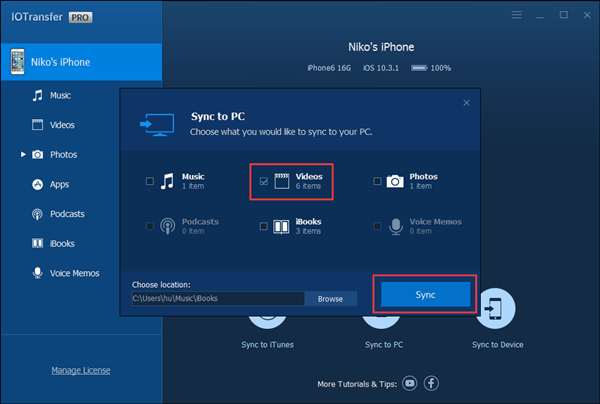 IOTransfer PRO

Niko's iPhone

Music
Videos
Photos
Apps
Podcasts
iBooks
Voice Memos

Manage License

Niko's iPhone

iPhone6 16G iOS 10.3.1 100%

Sync to PC
Choose what you would like to sync to your PC.

Music
1 item

Videos
6 items

Photos
1 item

Podcasts
0 item

iBooks
3 items

Voice Memos
0 item

Choose location:
C:\Users\hu\Music\iBooks
Browse

Sync

Sync to iTunes
Sync to PC
Sync to Device

More Tutorials & Tips: