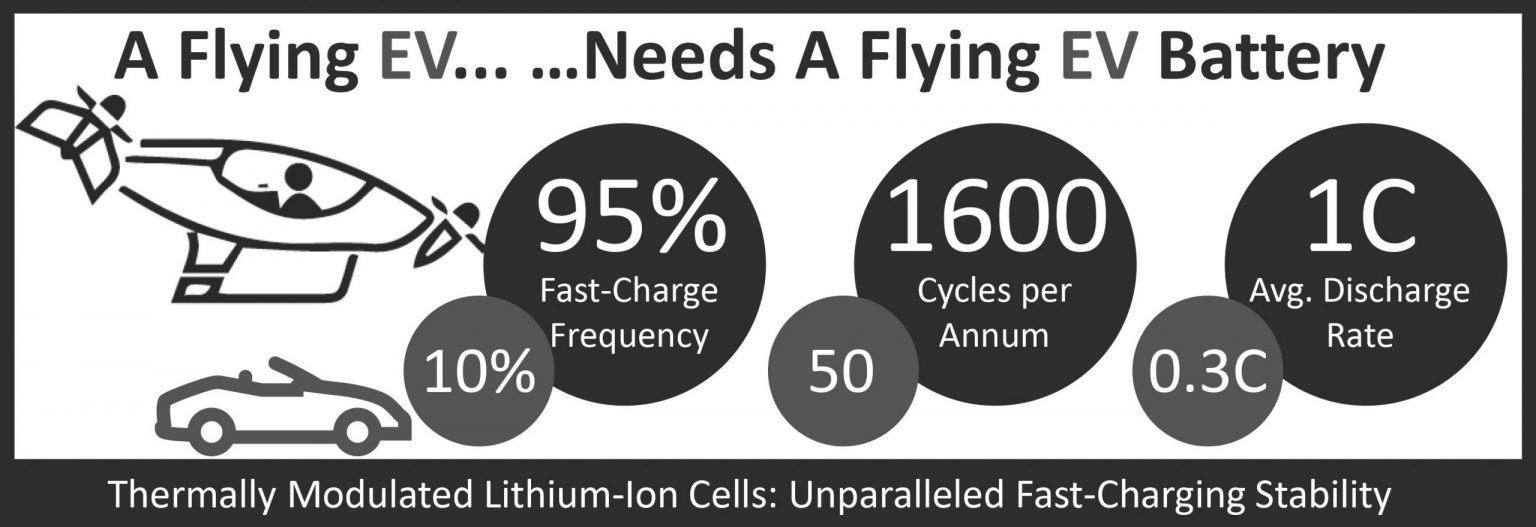 A Flying EV... …Needs A Flying EV Battery

95%
Fast-Charge Frequency

10%

1600
Cycles per Annum

50

1C
Avg. Discharge Rate

0.3C

Thermally Modulated Lithium-Ion Cells: Unparalleled Fast-Charging Stability